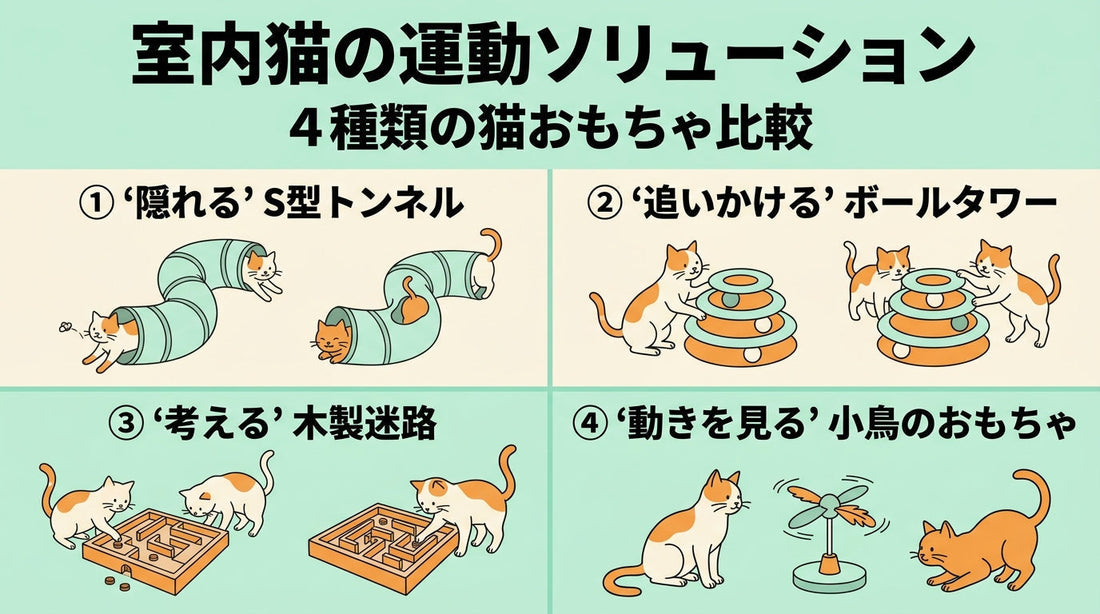 室内猫の運動ソリューション
４種類の猫おもちゃ比較

① ‘隠れる’ S型トンネル

② ‘追いかける’ ボールタワー

③ ‘考える’ 木製迷路

④ ‘動きを見る’ 小鳥のおもちゃ