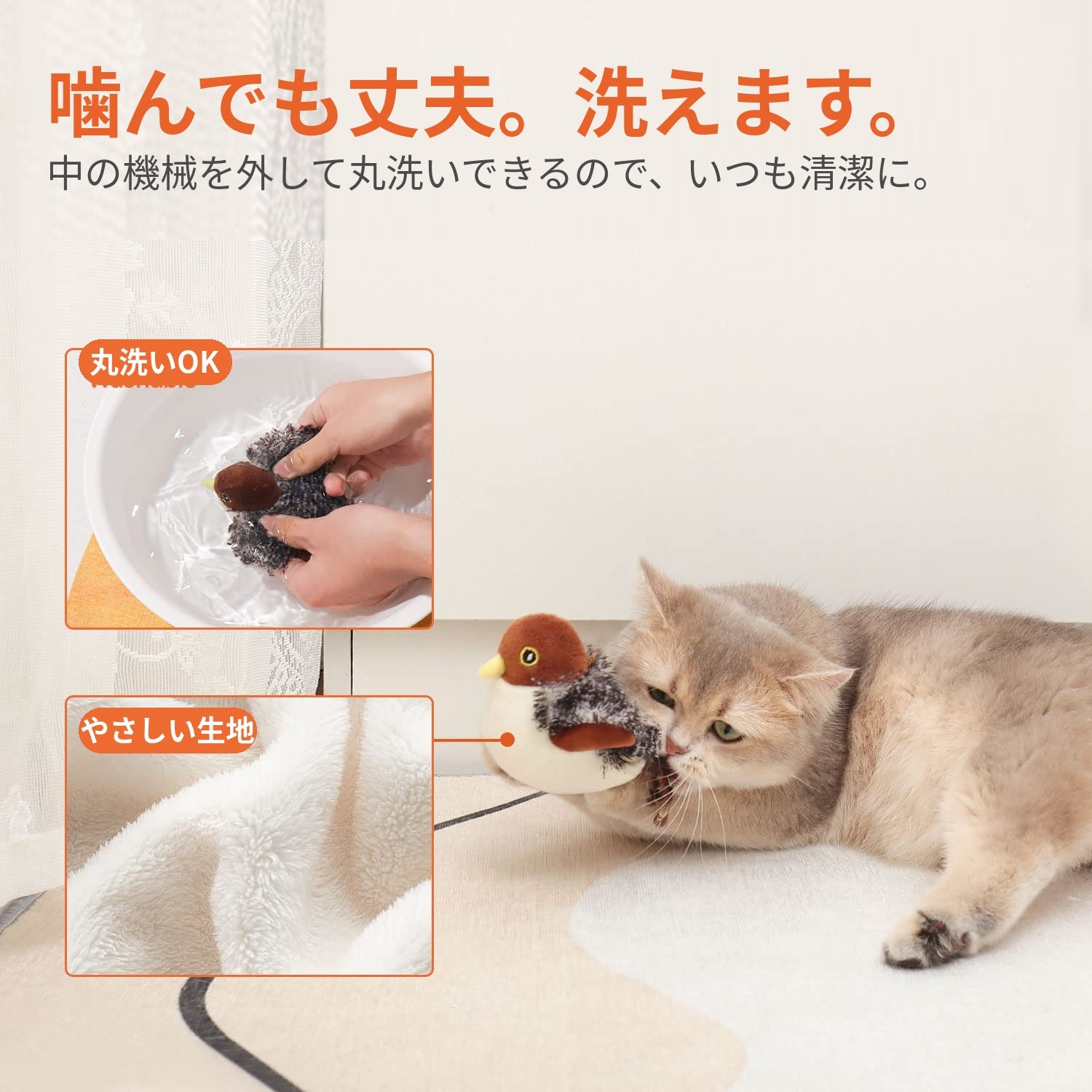 噛んでも丈夫。洗えます。
中の機械を外して丸洗いできるので、いつも清潔に。

丸洗いOK

やさしい生地